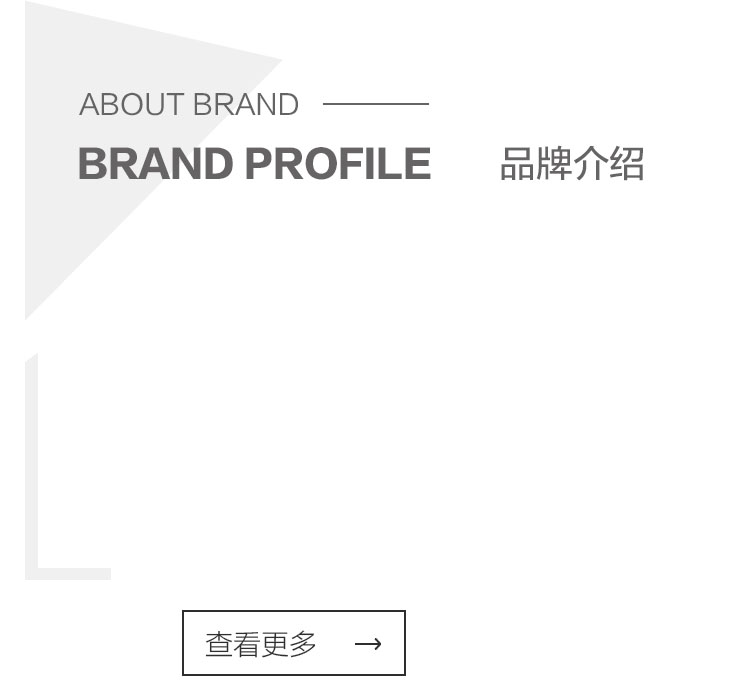 ABOUT BRAND

BRAND PROFILE 品牌介绍

查看更多 →